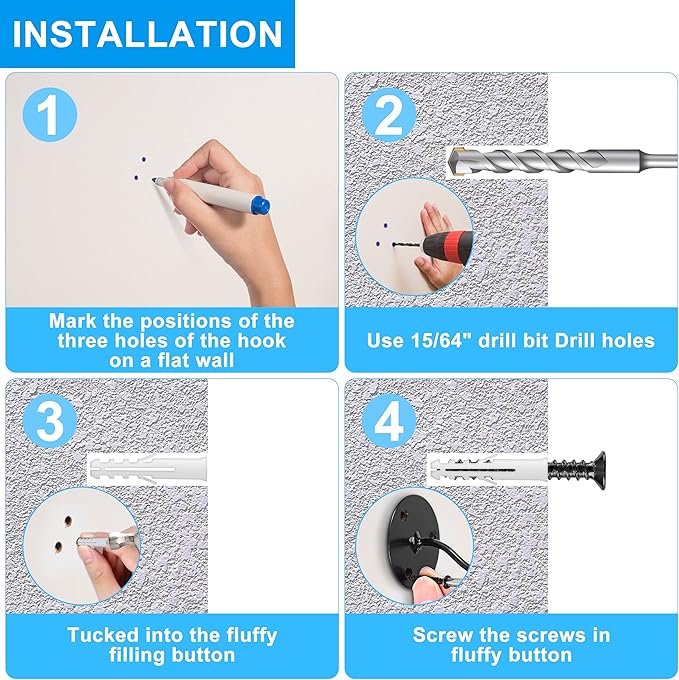 INSTALLATION

1

Mark the positions of the three holes of the hook on a flat wall

2

Use 15/64" drill bit Drill holes

3

Tucked into the fluffy filling button

4

Screw the screws in fluffy button