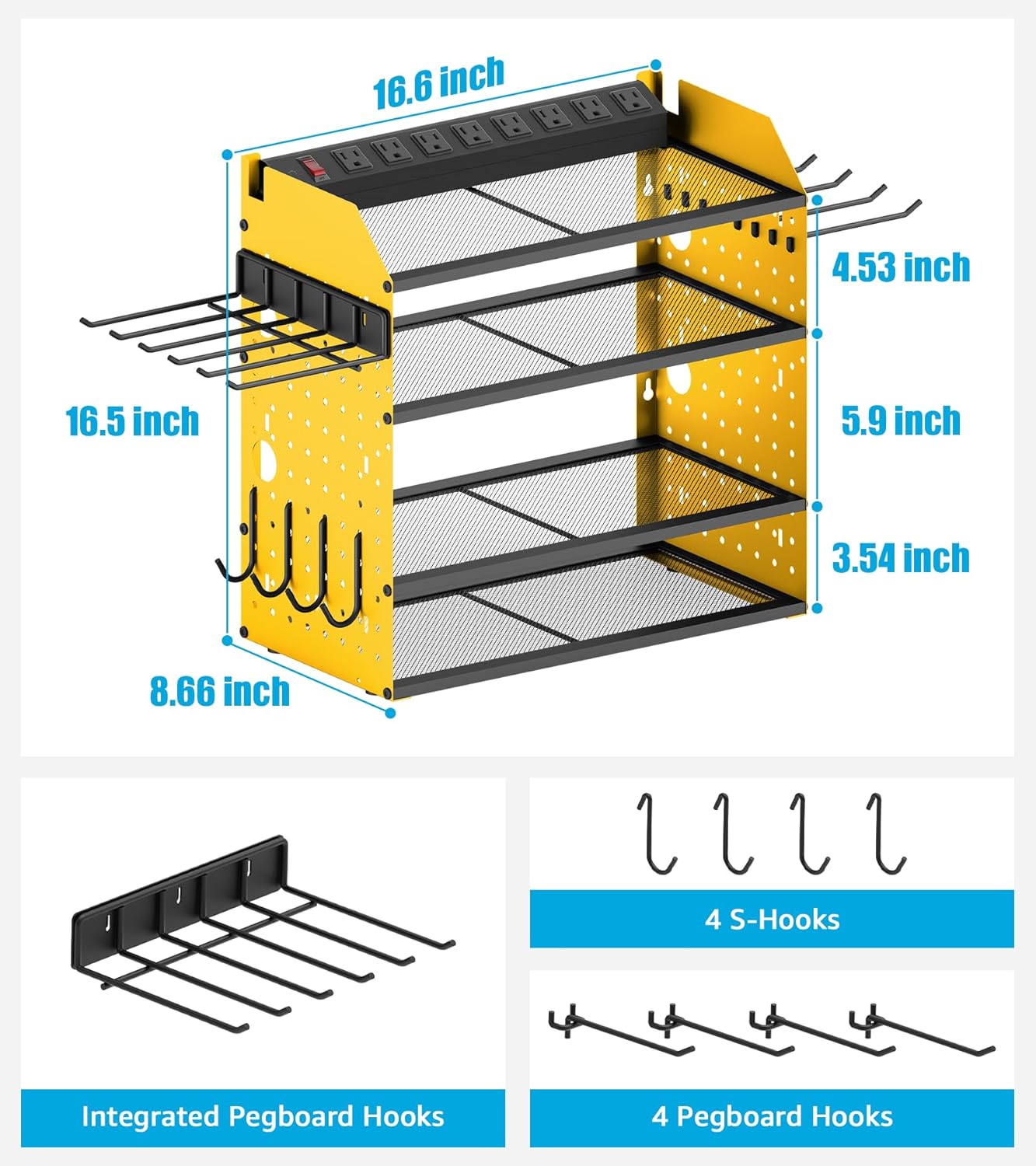 16.6 inch

4.53 inch

16.5 inch

5.9 inch

3.54 inch

8.66 inch

Integrated Pegboard Hooks

4 S-Hooks

4 Pegboard Hooks