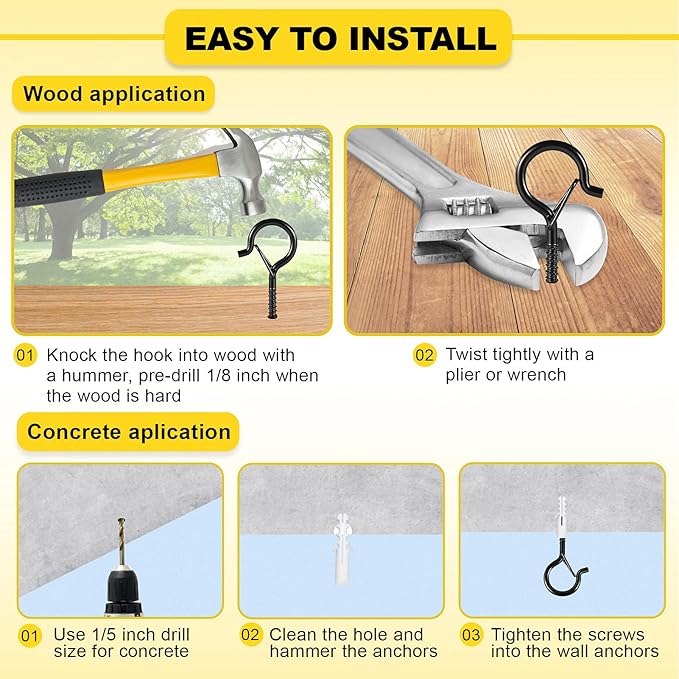 EASY TO INSTALL

Wood application

01 Knock the hook into wood with a hummer, pre-drill 1/8 inch when the wood is hard

02 Twist tightly with a plier or wrench

Concrete aplication

01 Use 1/5 inch drill size for concrete

02 Clean the hole and hammer the anchors

03 Tighten the screws into the wall anchors