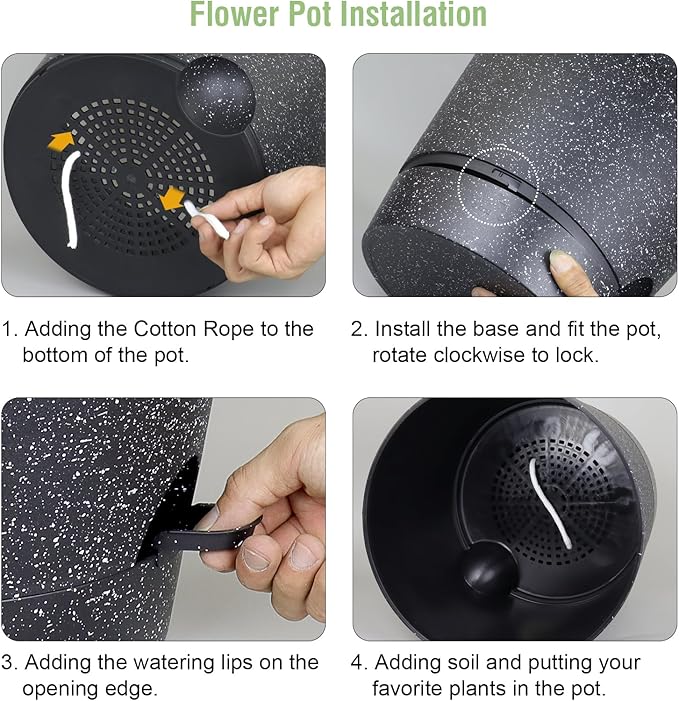 Flower Pot Installation

1. Adding the Cotton Rope to the bottom of the pot.

2. Install the base and fit the pot, rotate clockwise to lock.

3. Adding the watering lips on the opening edge.

4. Adding soil and putting your favorite plants in the pot.