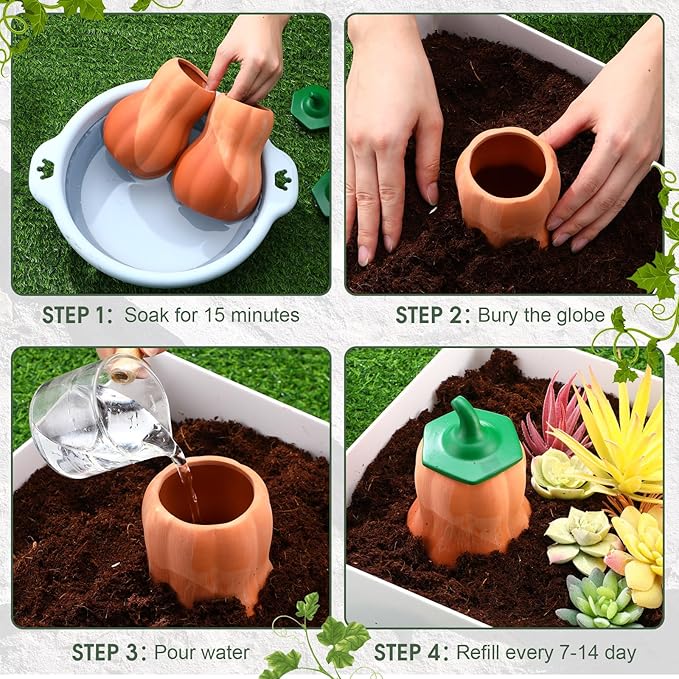 STEP 1: Soak for 15 minutes

STEP 2: Bury the globe

STEP 3: Pour water

STEP 4: Refill every 7-14 day