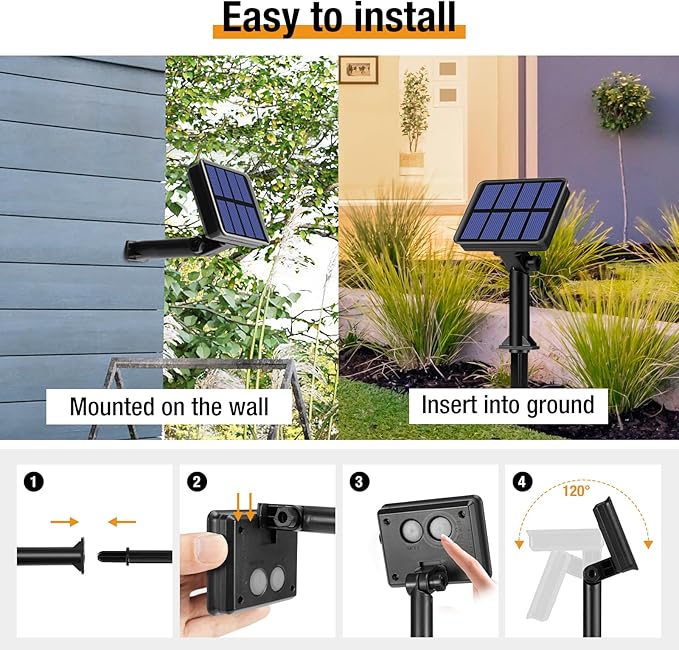 Easy to install

Mounted on the wall

Insert into ground

1

2

3

4

120°