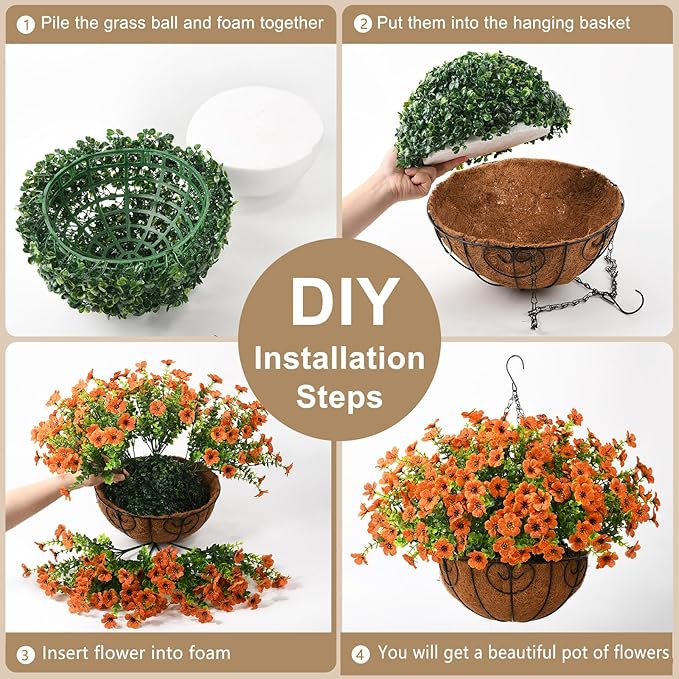 1 Pile the grass ball and foam together

2 Put them into the hanging basket

DIY
Installation
Steps

3 Insert flower into foam

4 You will get a beautiful pot of flowers