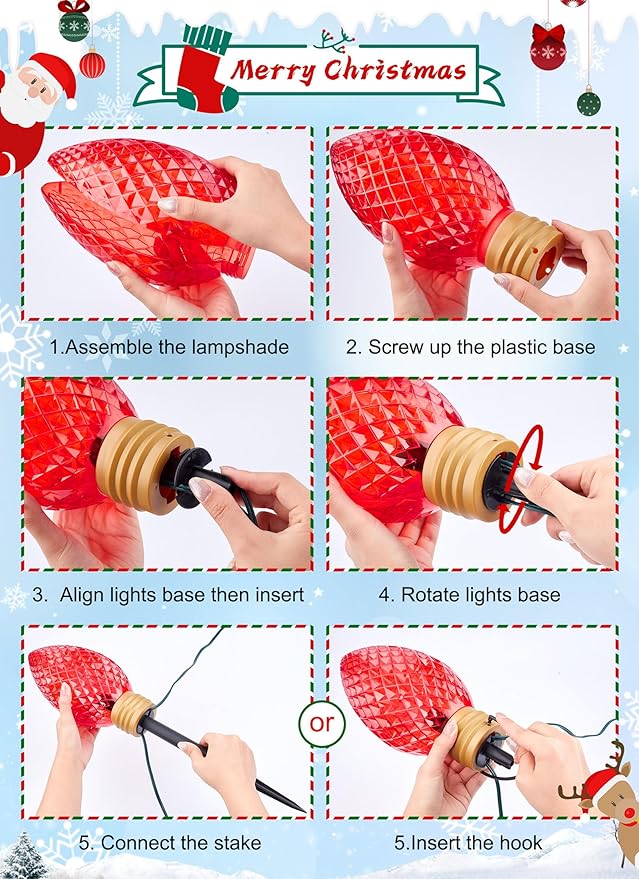 Merry Christmas

1.Assemble the lampshade

2. Screw up the plastic base

3. Align lights base then insert

4. Rotate lights base

or

5. Connect the stake

5.Insert the hook