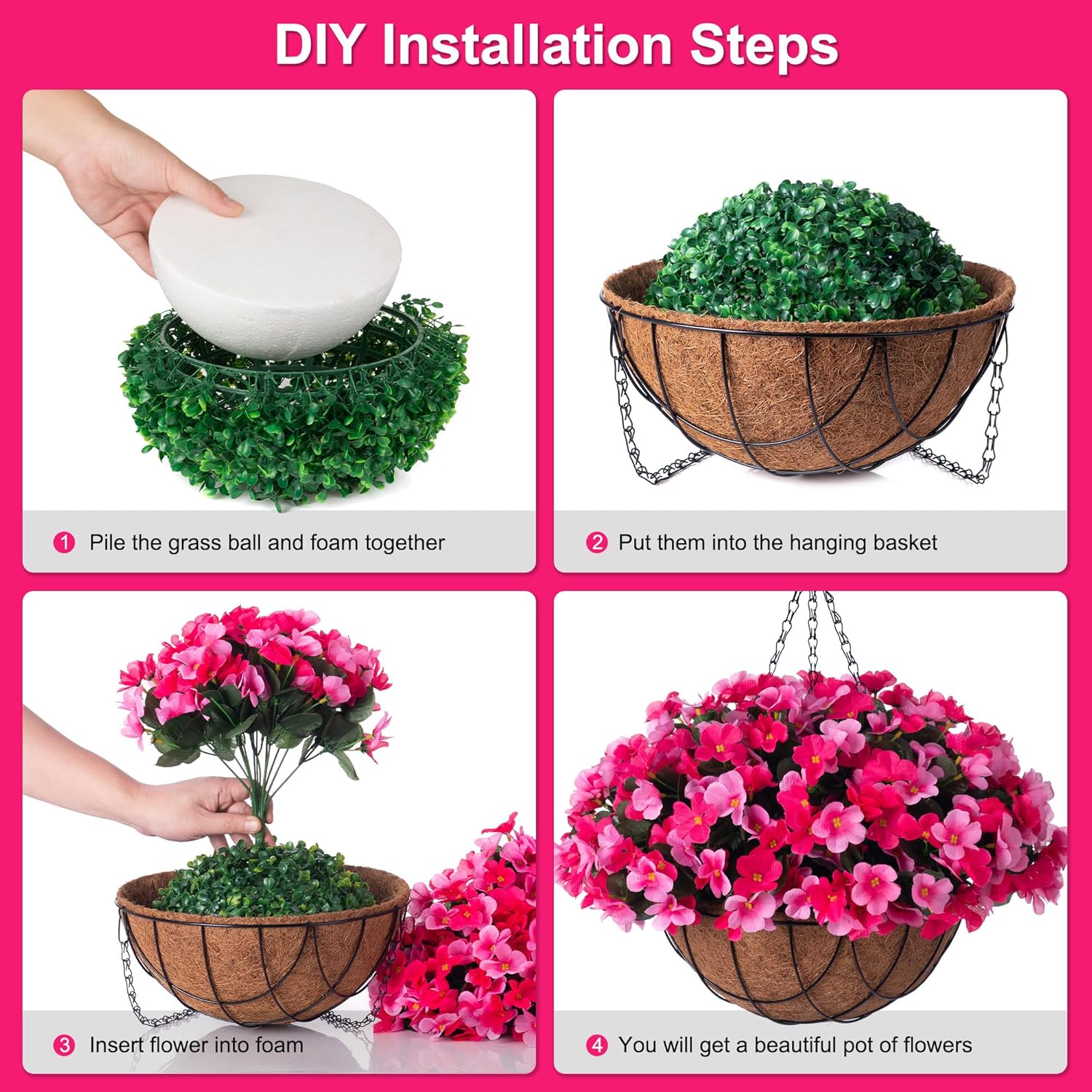 DIY Installation Steps

1 Pile the grass ball and foam together

2 Put them into the hanging basket

3 Insert flower into foam

4 You will get a beautiful pot of flowers