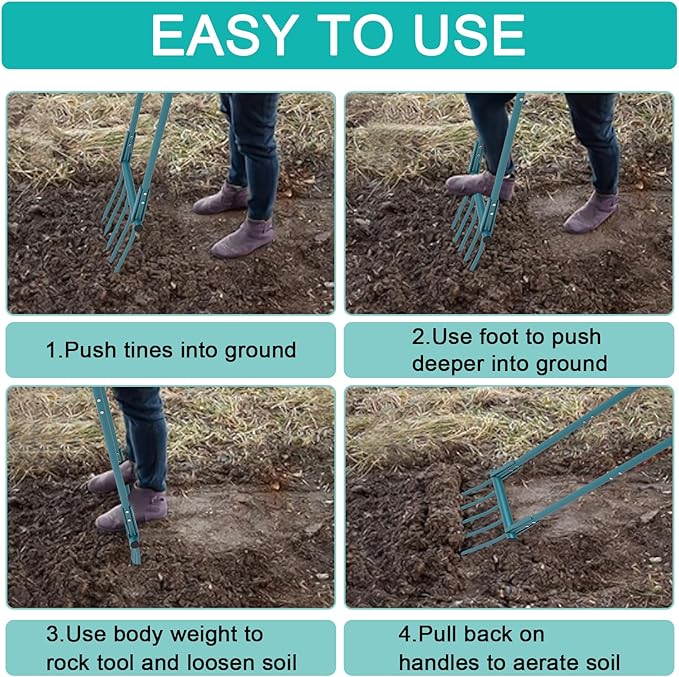 EASY TO USE

1.Push tines into ground

2.Use foot to push deeper into ground

3.Use body weight to rock tool and loosen soil

4.Pull back on handles to aerate soil