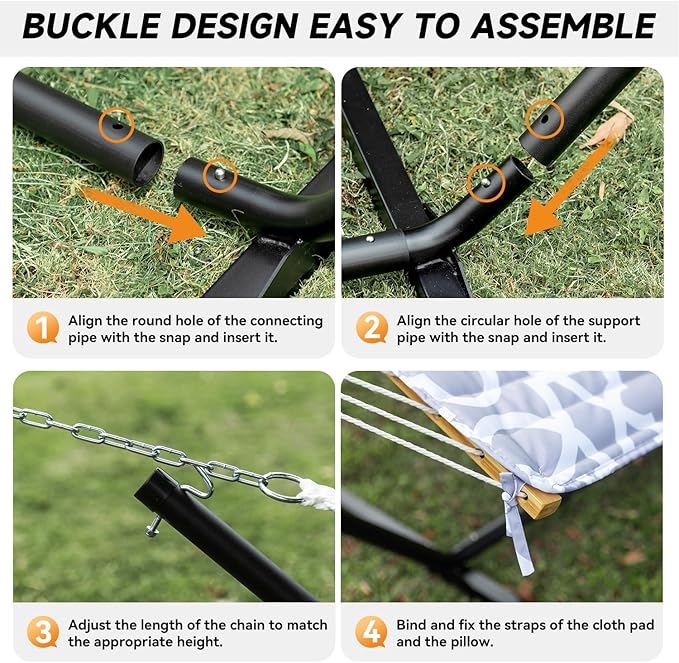 BUCKLE DESIGN EASY TO ASSEMBLE

1 Align the round hole of the connecting pipe with the snap and insert it.

2 Align the circular hole of the support pipe with the snap and insert it.

3 Adjust the length of the chain to match the appropriate height.

4 Bind and fix the straps of the cloth pad and the pillow.