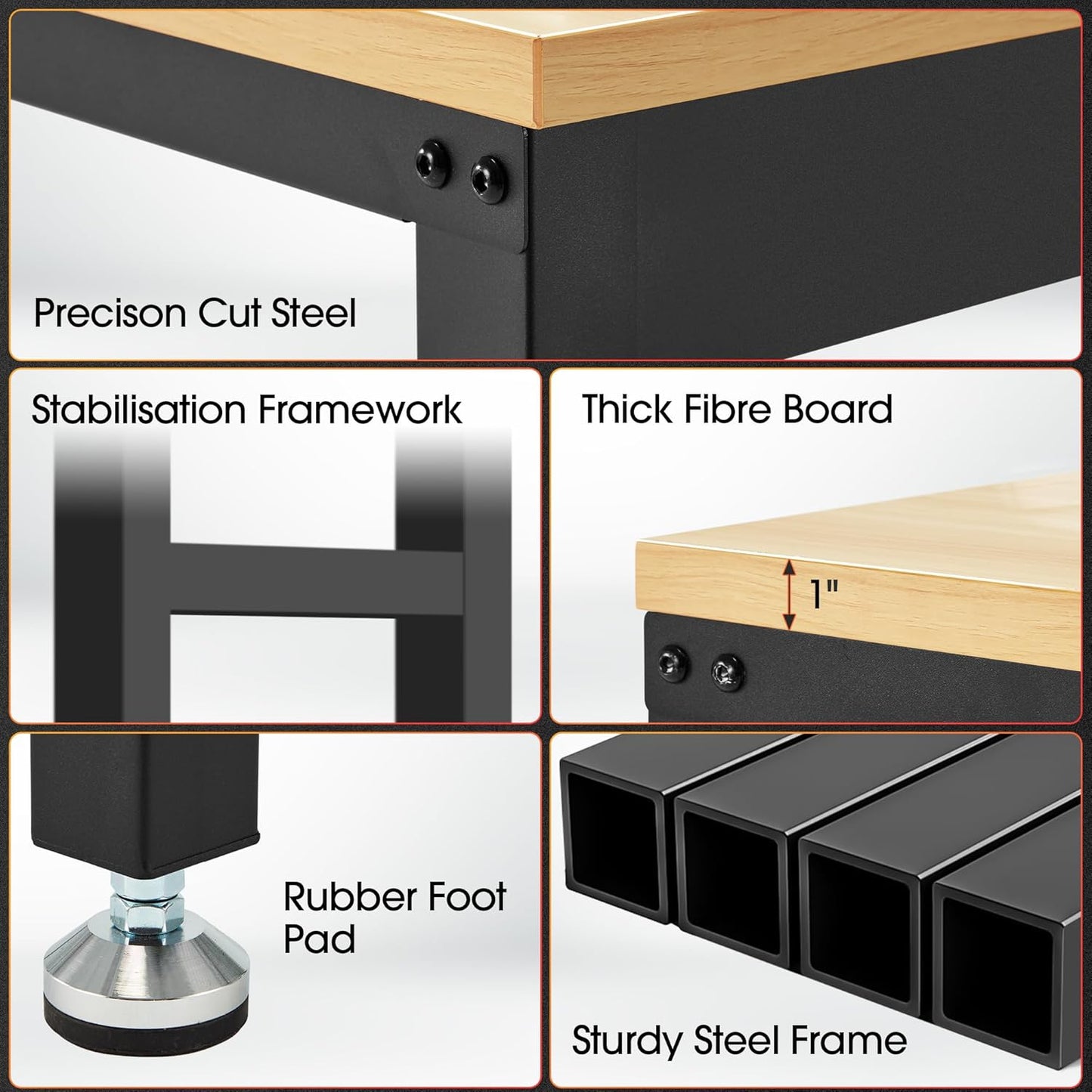 Precison Cut Steel

Stabilisation Framework

Thick Fibre Board

1"

Rubber Foot Pad

Sturdy Steel Frame