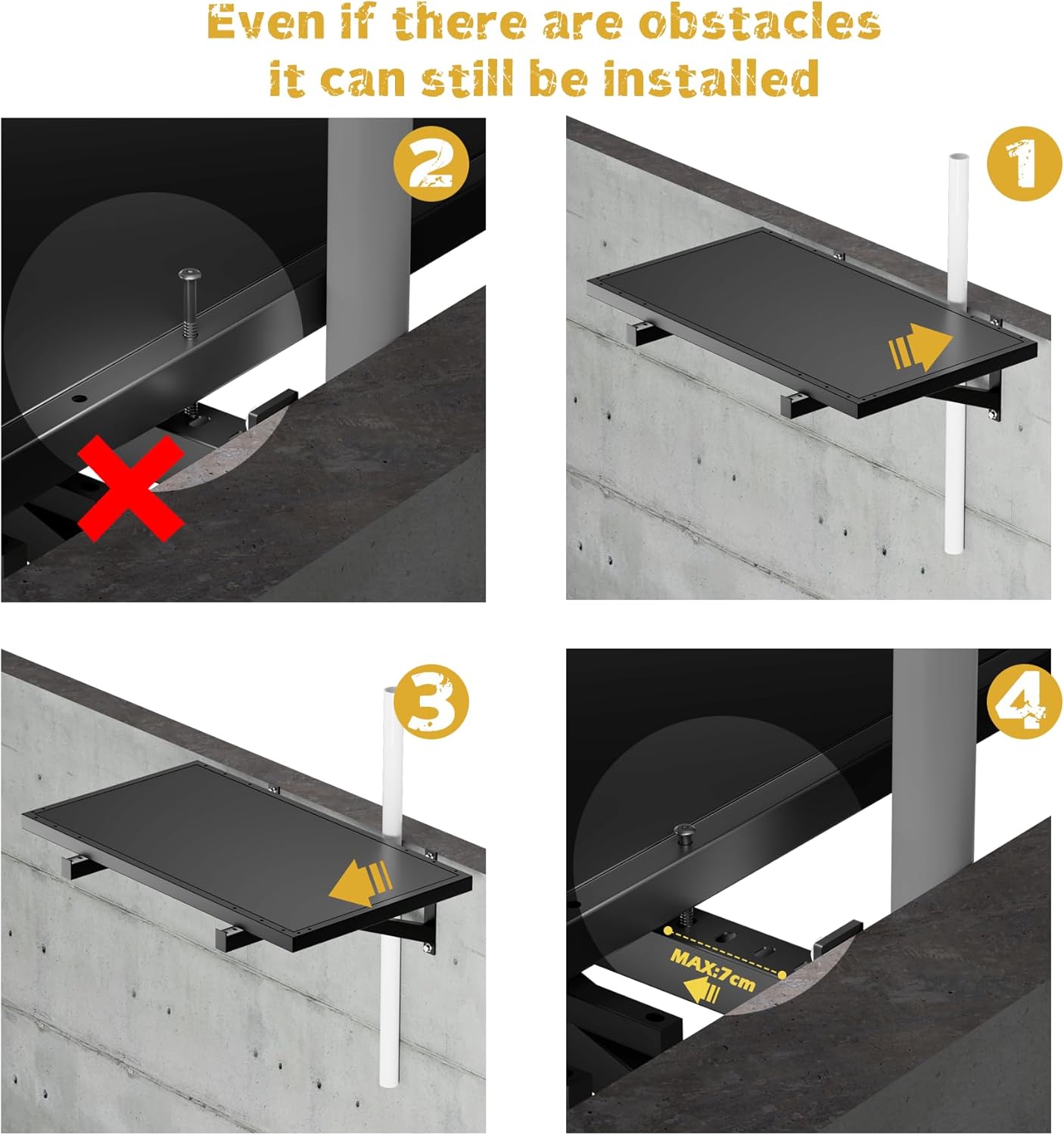 Even if there are obstacles it can still be installed

2

1

3

4

MAX:7cm