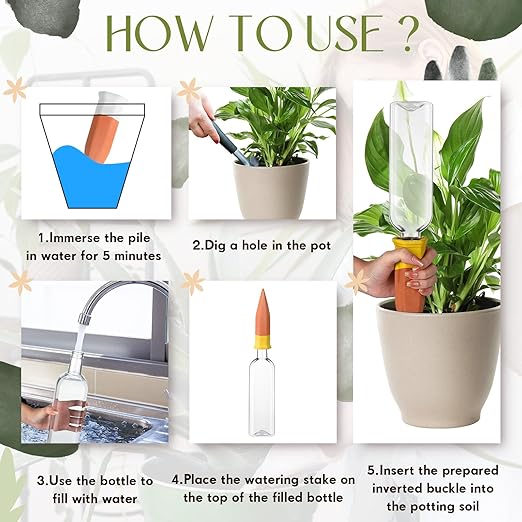 HOW TO USE ?

1.Immerse the pile in water for 5 minutes

2.Dig a hole in the pot

3.Use the bottle to fill with water

4.Place the watering stake on the top of the filled bottle

5.Insert the prepared inverted buckle into the potting soil