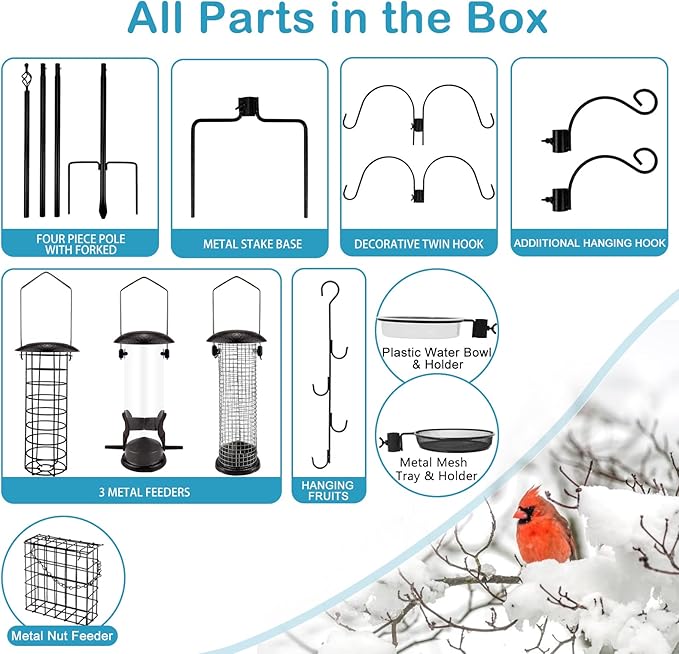 All Parts in the Box

FOUR PIECE POLE WITH FORKED

METAL STAKE BASE

DECORATIVE TWIN HOOK

ADDITIONAL HANGING HOOK

3 METAL FEEDERS

HANGING FRUITS

Plastic Water Bowl & Holder

Metal Mesh Tray & Holder

Metal Nut Feeder