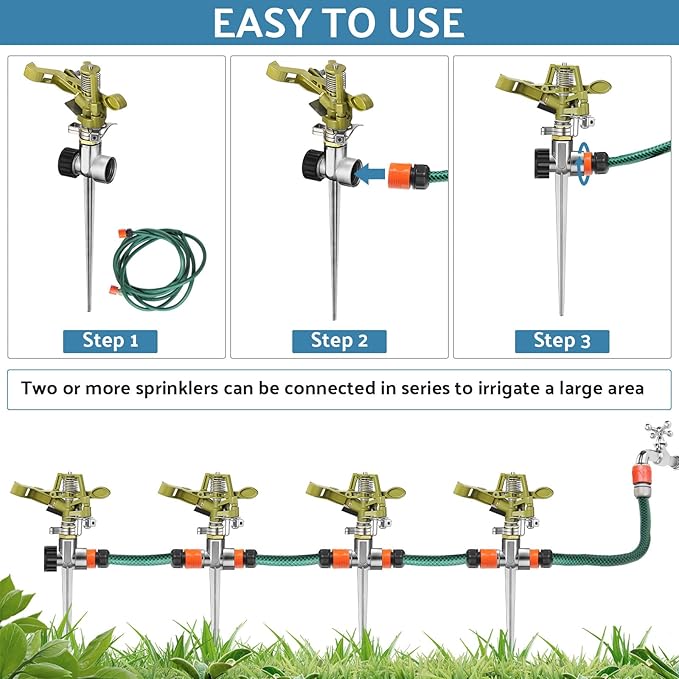 EASY TO USE

Step 1

Step 2

Step 3

Two or more sprinklers can be connected in series to irrigate a large area