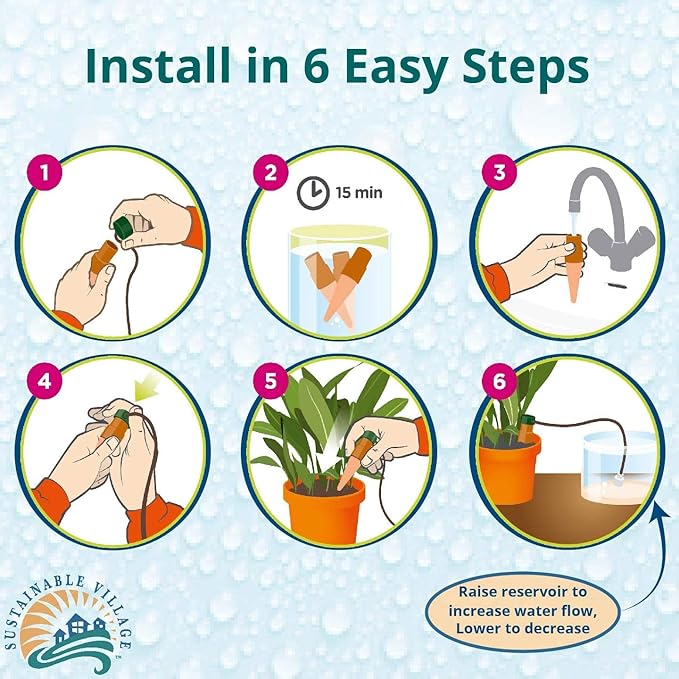 Install in 6 Easy Steps

1

2

15 min

3

4

5

6

SUSTAINABLE VILLAGE

Raise reservoir to increase water flow, Lower to decrease