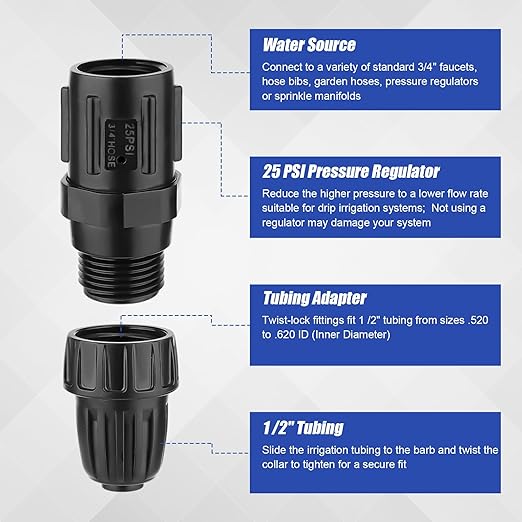 25PSI
3/4 HOSE

Water Source
Connect to a variety of standard 3/4" faucets, hose bibs, garden hoses, pressure regulators or sprinkle manifolds

25 PSI Pressure Regulator
Reduce the higher pressure to a lower flow rate suitable for drip irrigation systems; Not using a regulator may damage your system

Tubing Adapter
Twist-lock fittings fit 1 /2" tubing from sizes .520 to .620 ID (Inner Diameter)

1/2" Tubing
Slide the irrigation tubing to the barb and twist the collar to tighten for a secure fit