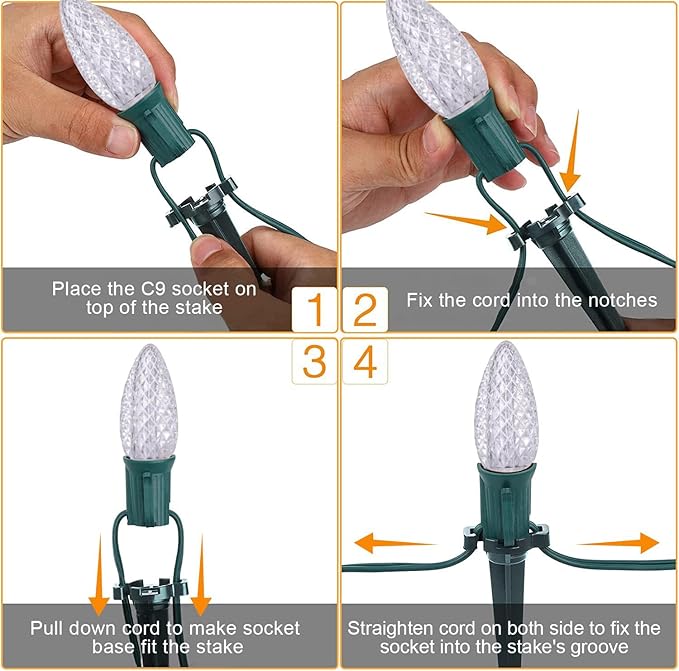 Place the C9 socket on top of the stake

1

2

Fix the cord into the notches

3

4

Pull down cord to make socket base fit the stake

Straighten cord on both side to fix the socket into the stake's groove