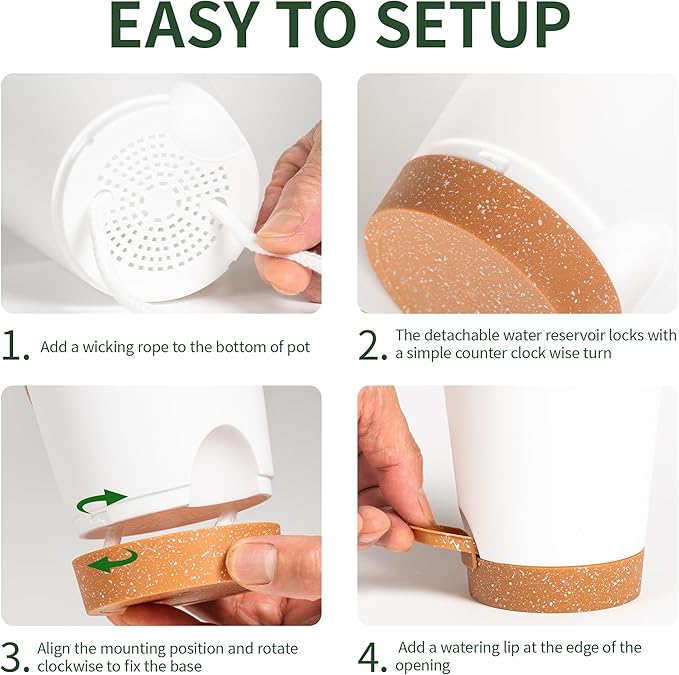 EASY TO SETUP

1. Add a wicking rope to the bottom of pot

2. The detachable water reservoir locks with a simple counter clock wise turn

3. Align the mounting position and rotate clockwise to fix the base

4. Add a watering lip at the edge of the opening