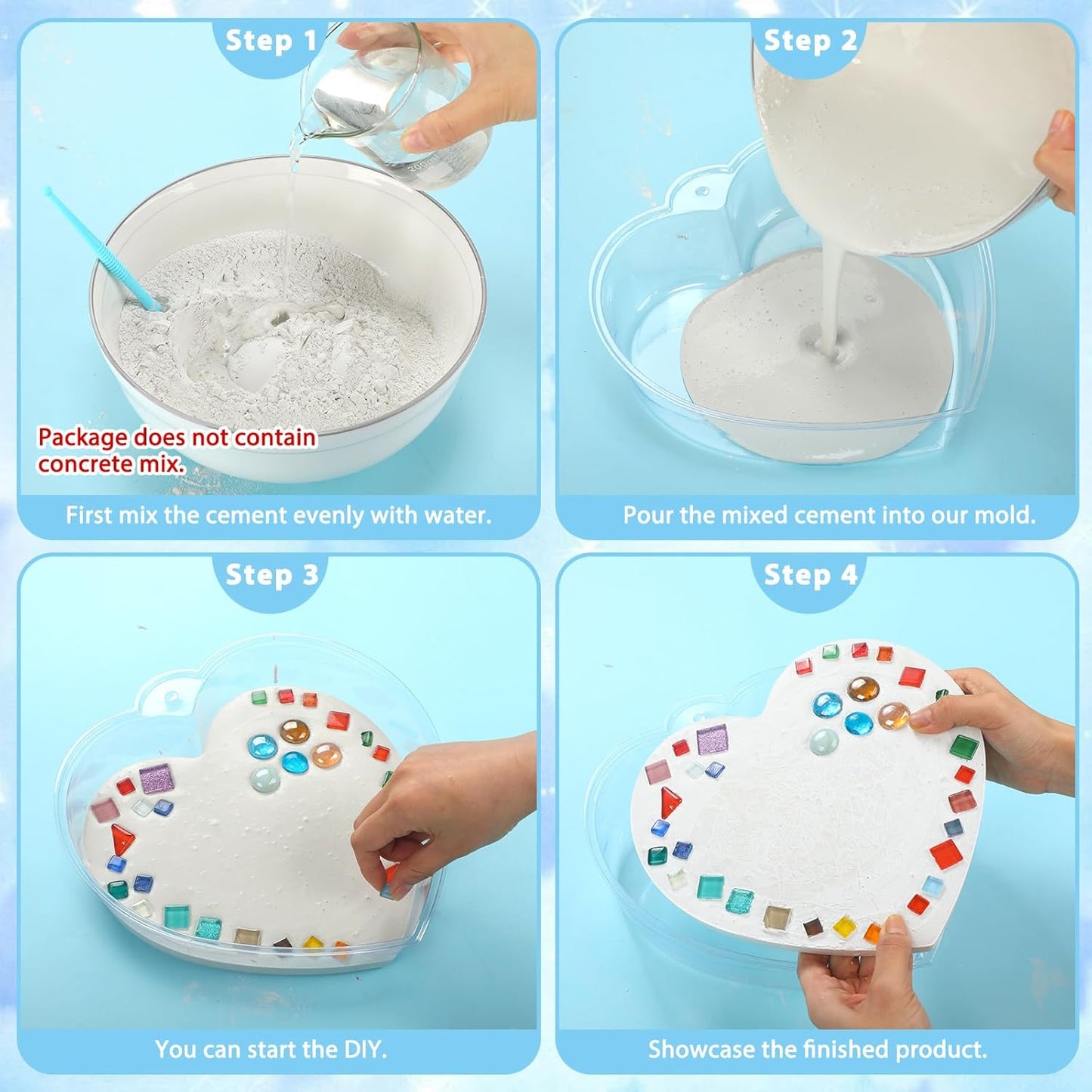 Step 1

Package does not contain concrete mix.

First mix the cement evenly with water.

Step 2

Pour the mixed cement into our mold.

Step 3

You can start the DIY.

Step 4

Showcase the finished product.