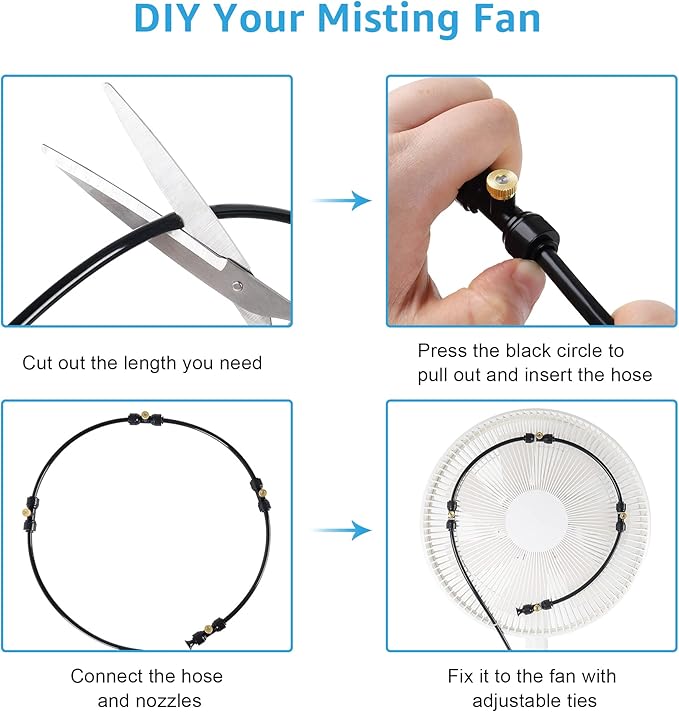 DIY Your Misting Fan

Cut out the length you need

Press the black circle to pull out and insert the hose

Connect the hose and nozzles

Fix it to the fan with adjustable ties