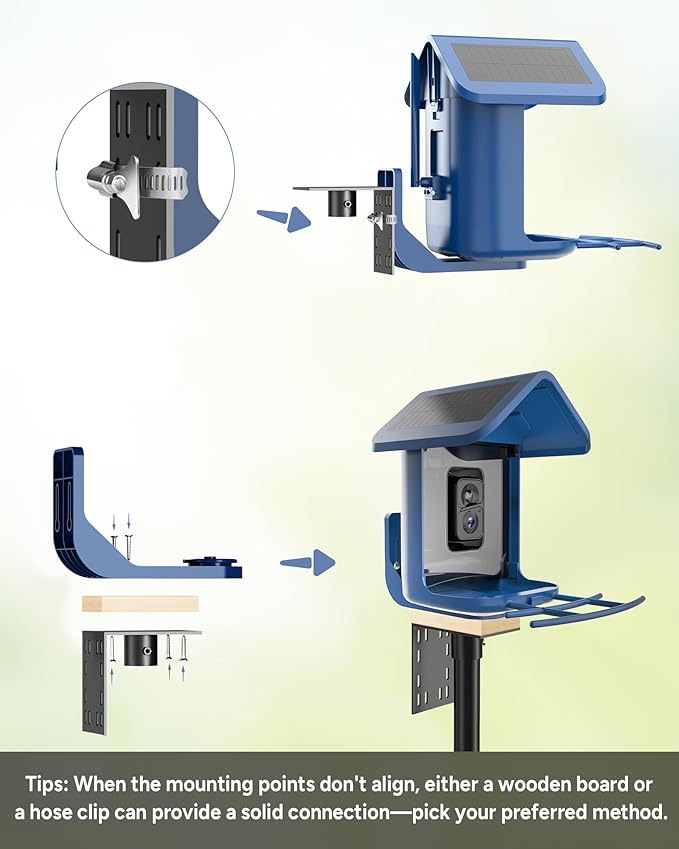 Tips: When the mounting points don't align, either a wooden board or a hose clip can provide a solid connection—pick your preferred method.