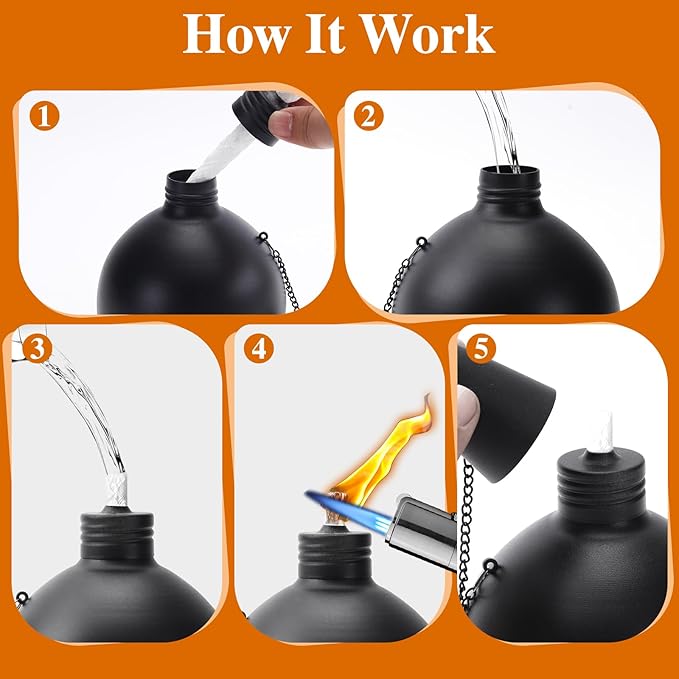 How It Work

1

2

3

4

5