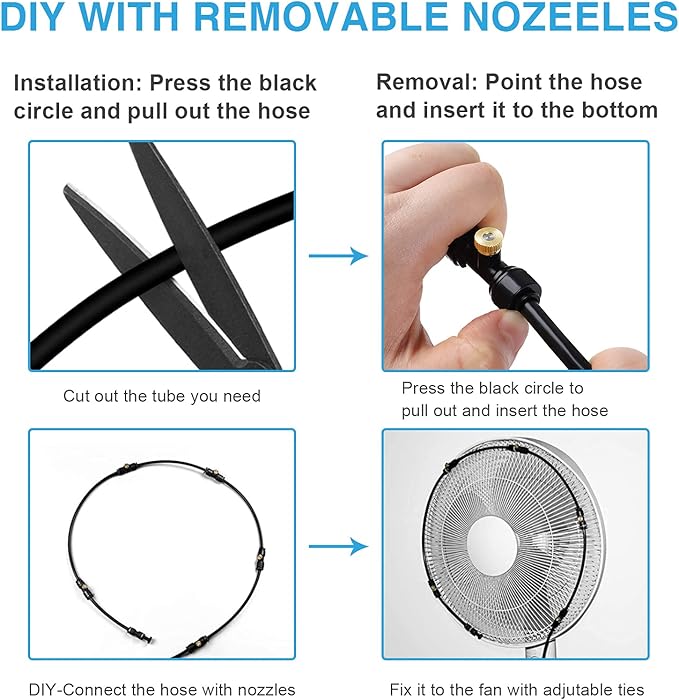 DIY WITH REMOVABLE NOZEELES

Installation: Press the black circle and pull out the hose

Removal: Point the hose and insert it to the bottom

Cut out the tube you need

Press the black circle to pull out and insert the hose

DIY-Connect the hose with nozzles

Fix it to the fan with adjutable ties