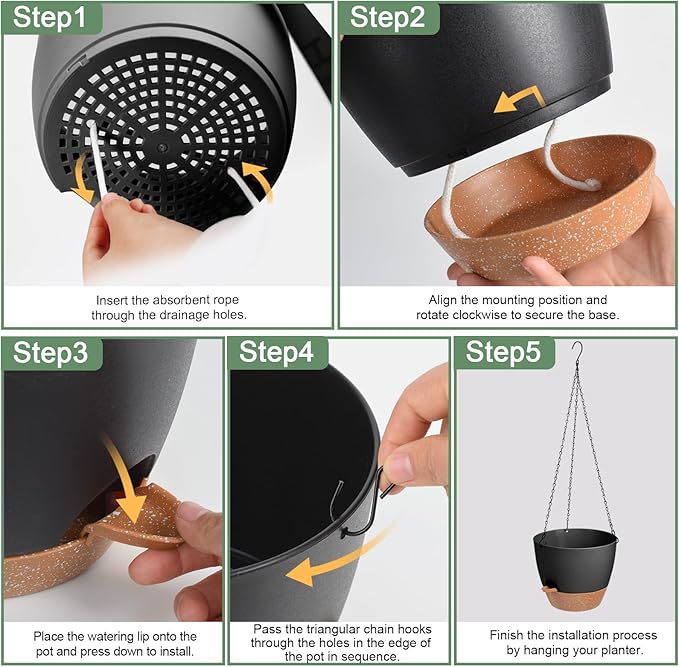 Step1

Insert the absorbent rope through the drainage holes.

Step2

Align the mounting position and rotate clockwise to secure the base.

Step3

Place the watering lip onto the pot and press down to install.

Step4

Pass the triangular chain hooks through the holes in the edge of the pot in sequence.

Step5

Finish the installation process by hanging your planter.