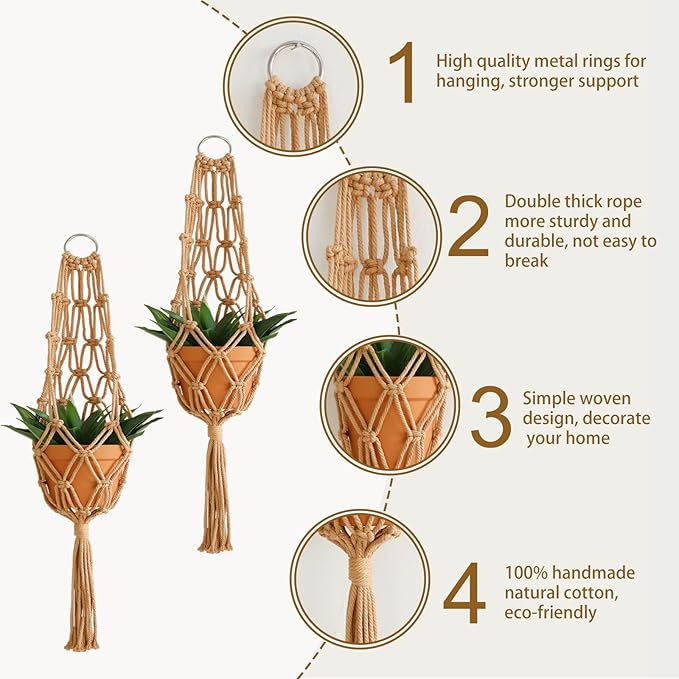 1 High quality metal rings for hanging, stronger support

2 Double thick rope more sturdy and durable, not easy to break

3 Simple woven design, decorate your home

4 100% handmade natural cotton, eco-friendly