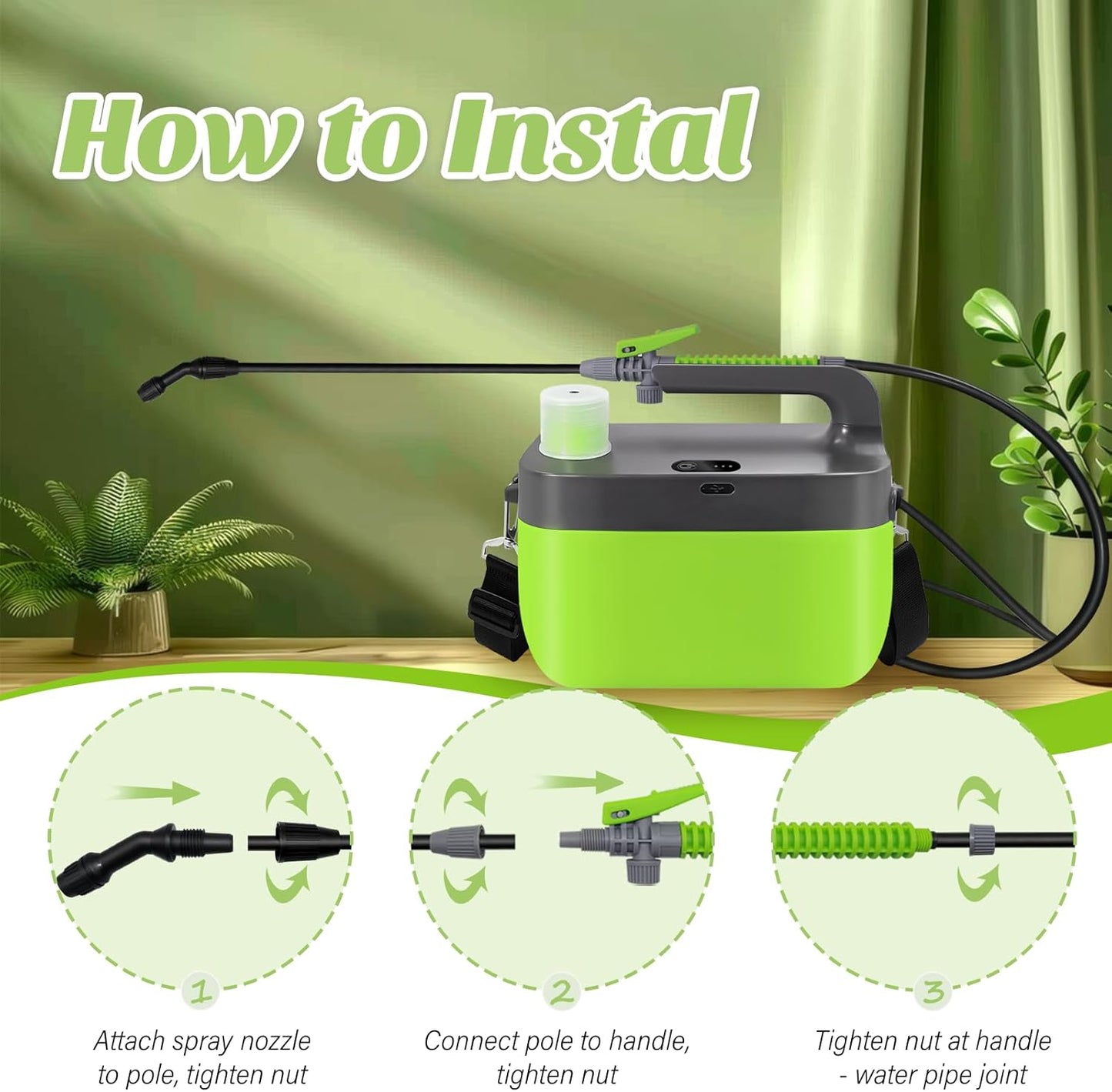 How to Instal

1

Attach spray nozzle to pole, tighten nut

2

Connect pole to handle, tighten nut

3

Tighten nut at handle - water pipe joint