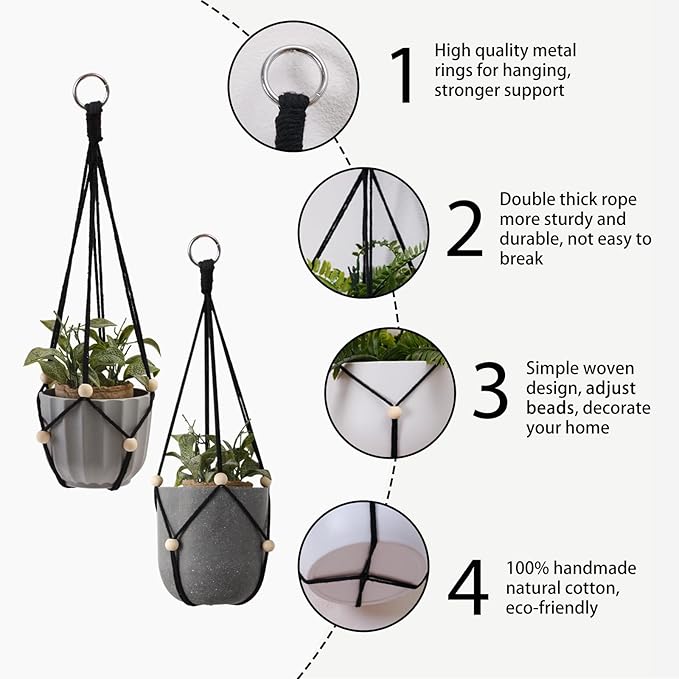 1 High quality metal rings for hanging, stronger support

2 Double thick rope more sturdy and durable, not easy to break

3 Simple woven design, adjust beads, decorate your home

4 100% handmade natural cotton, eco-friendly