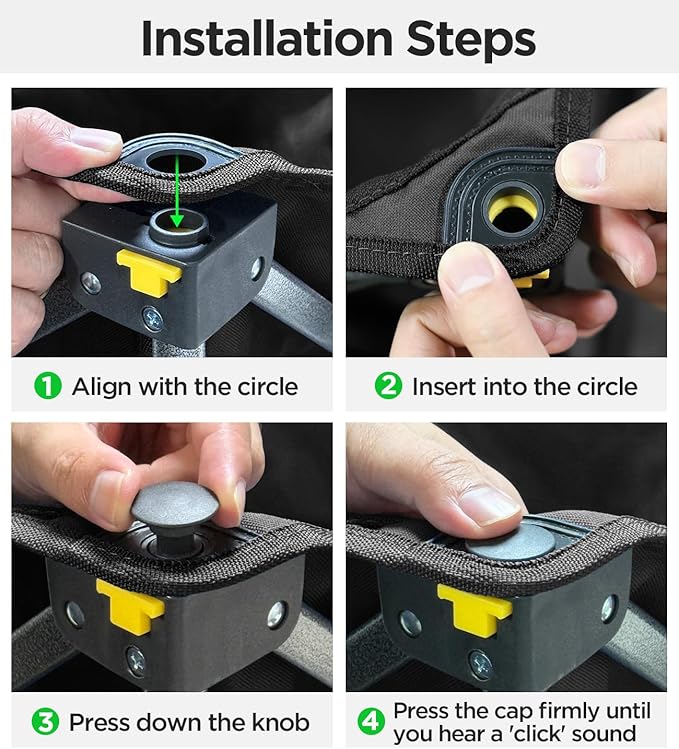 Installation Steps

1 Align with the circle

2 Insert into the circle

3 Press down the knob

4 Press the cap firmly until you hear a 'click' sound