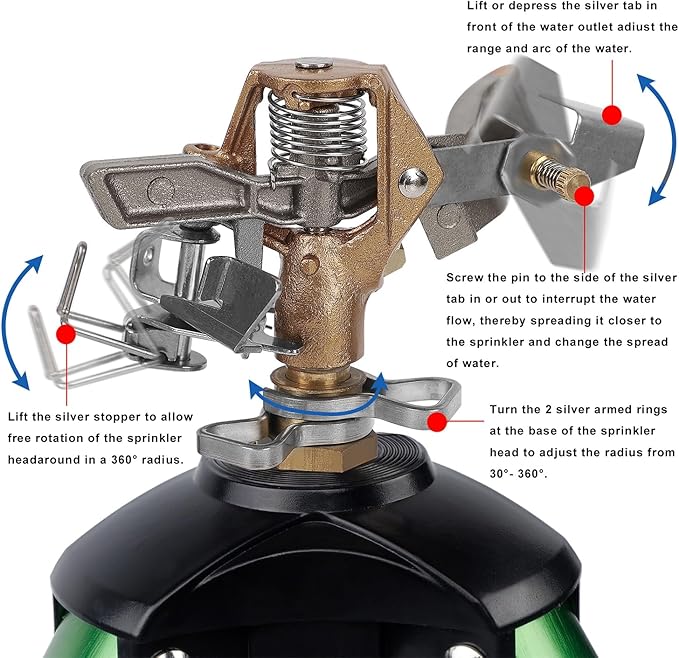 Lift or depress the silver tab in front of the water outlet adiust the range and arc of the water.

Screw the pin to the side of the silver tab in or out to interrupt the water flow, thereby spreading it closer to the sprinkler and change the spread of water.

Lift the silver stopper to allow free rotation of the sprinkler headaround in a 360° radius.

Turn the 2 silver armed rings at the base of the sprinkler head to adjust the radius from 30°- 360°.