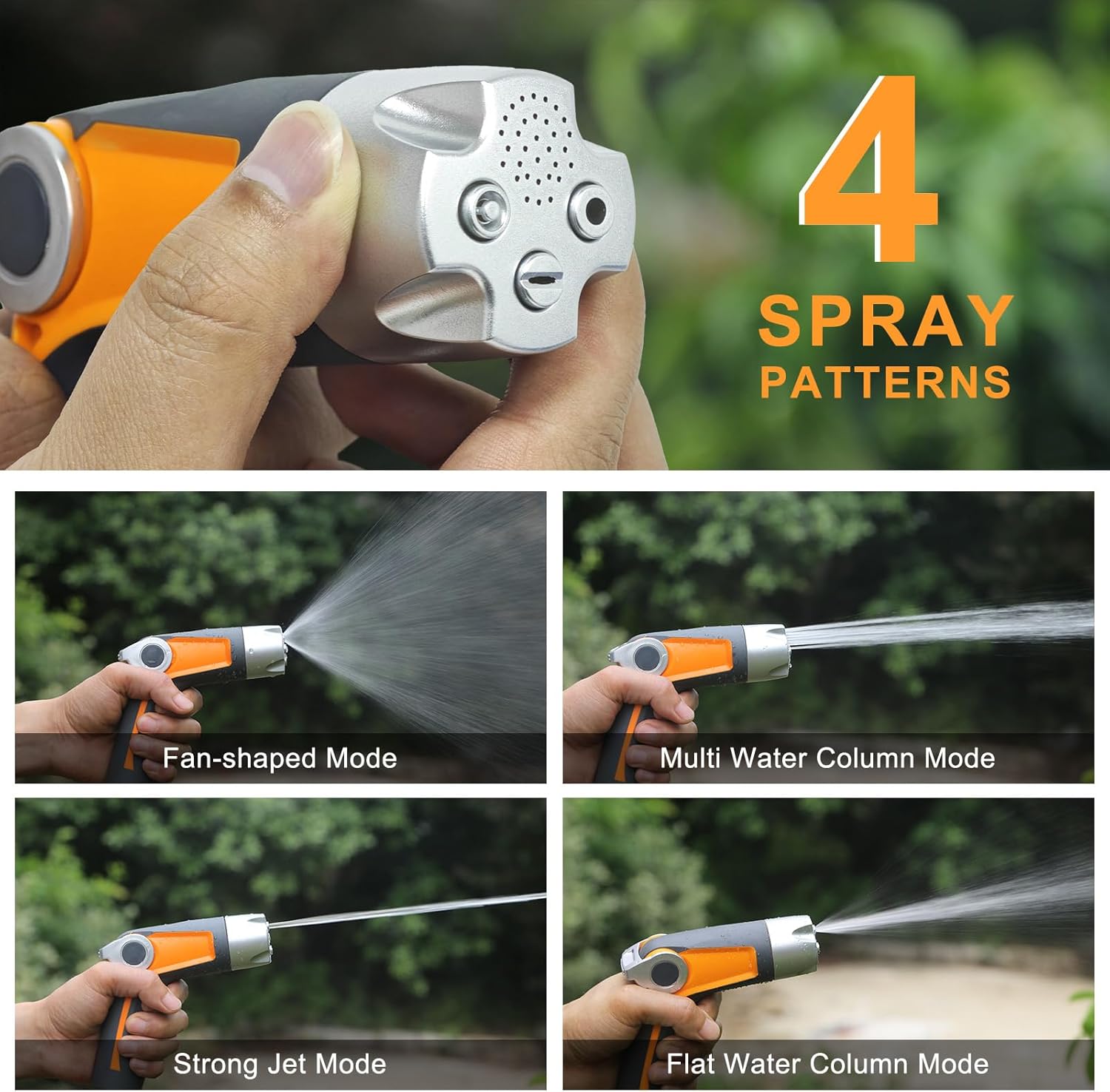 4
SPRAY
PATTERNS

Fan-shaped Mode

Multi Water Column Mode

Strong Jet Mode

Flat Water Column Mode