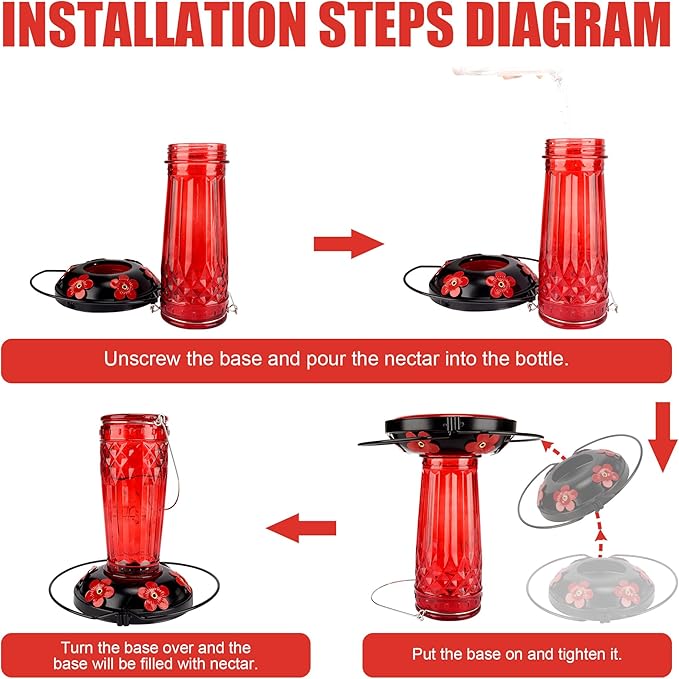 INSTALLATION STEPS DIAGRAM

Unscrew the base and pour the nectar into the bottle.

Turn the base over and the base will be filled with nectar.

Put the base on and tighten it.