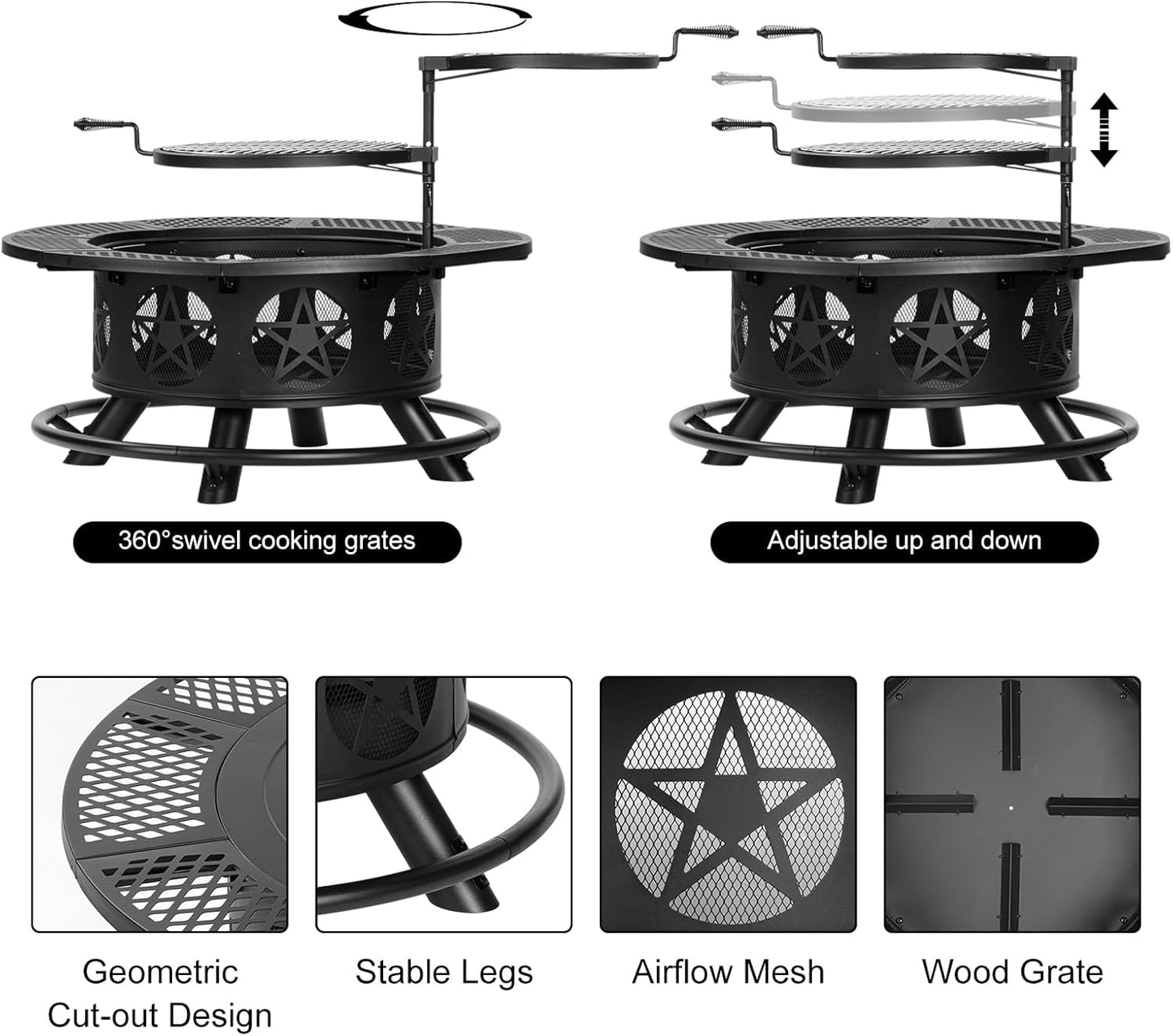 360°swivel cooking grates

Adjustable up and down

Geometric Cut-out Design

Stable Legs

Airflow Mesh

Wood Grate