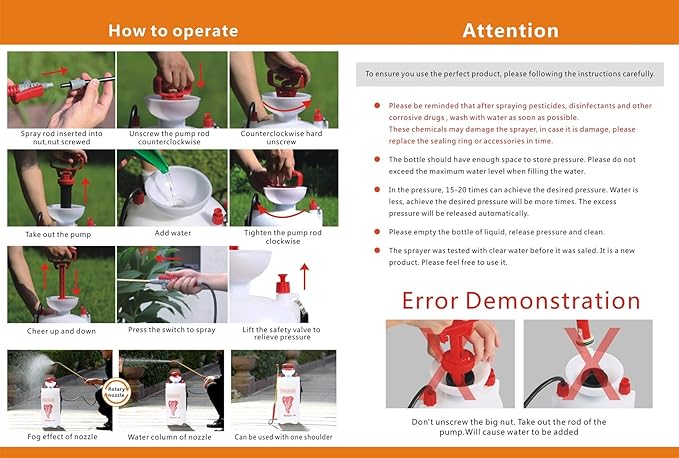 How to operate

Spray rod inserted into nut,nut screwed

Unscrew the pump rod counterclockwise

Counterclockwise hard unscrew

Take out the pump

Add water

Tighten the pump rod clockwise

Cheer up and down

Press the switch to spray

Lift the safety valve to relieve pressure

Rotary nozzle

Fog effect of nozzle

Water column of nozzle

Can be used with one shoulder

Attention

To ensure you use the perfect product, please following the instructions carefully.

Please be reminded that after spraying pesticides, disinfectants and other corrosive drugs , wash with water as soon as possible. These chemicals may damage the sprayer, in case it is damage, please replace the sealing ring or accessories in time.

The bottle should have enough space to store pressure. Please do not exceed the maximum water level when filling the water.

In the pressure, 15-20 times can achieve the desired pressure. Water is less, achieve the desired pressure will be more times. The excess pressure will be released automatically.

Please empty the bottle of liquid, release pressure and clean.

The sprayer was tested with clear water before it was saled. It is a new product. Please feel free to use it.

Error Demonstration

Don't unscrew the big nut. Take out the rod of the pump.Will cause water to be added