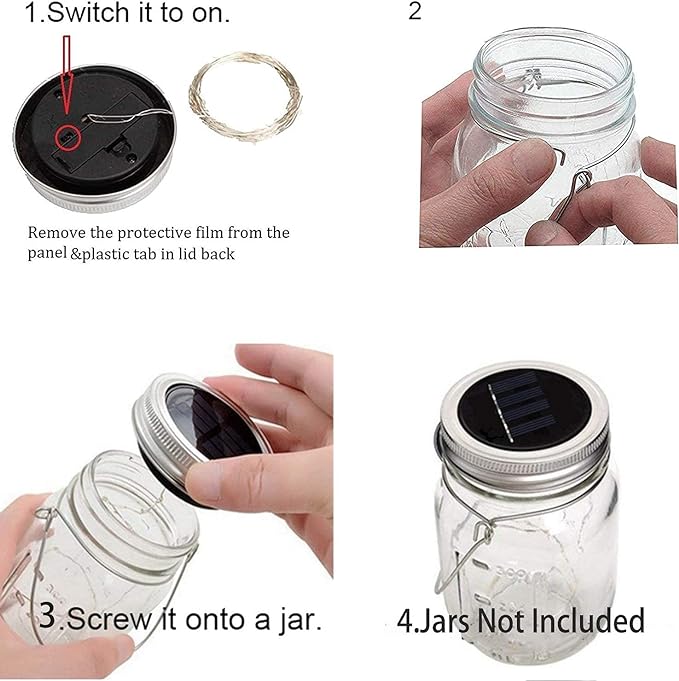 1.Switch it to on.

Remove the protective film from the panel &plastic tab in lid back

2

3.Screw it onto a jar.

4.Jars Not Included