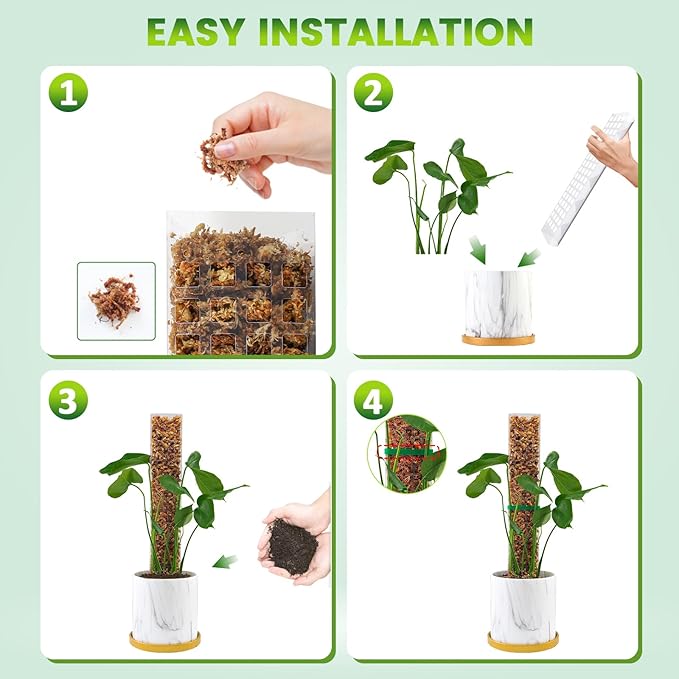 EASY INSTALLATION

1

2

3

4