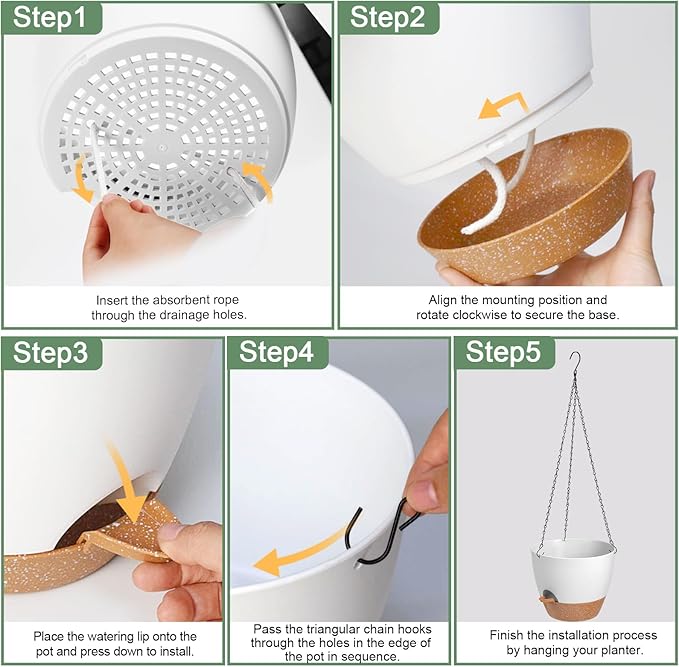 Step1

Insert the absorbent rope through the drainage holes.

Step2

Align the mounting position and rotate clockwise to secure the base.

Step3

Place the watering lip onto the pot and press down to install.

Step4

Pass the triangular chain hooks through the holes in the edge of the pot in sequence.

Step5

Finish the installation process by hanging your planter.