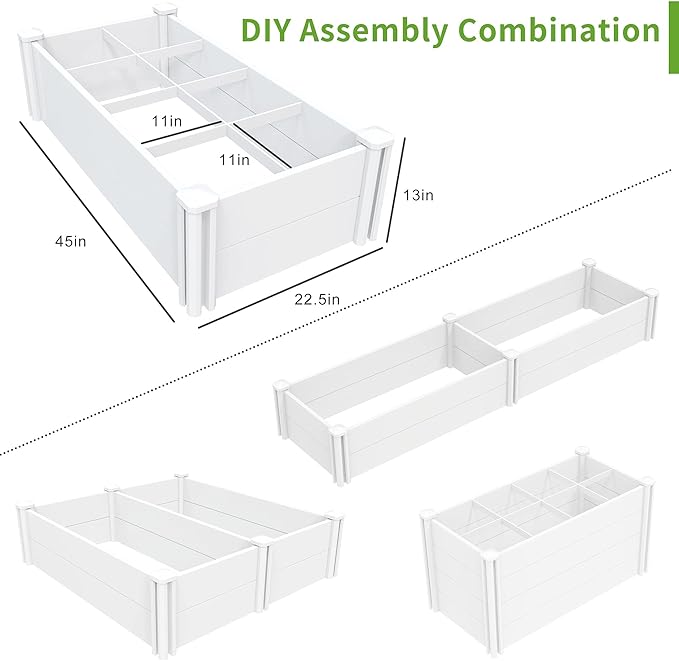 DIY Assembly Combination

11in

11in

13in

45in

22.5in