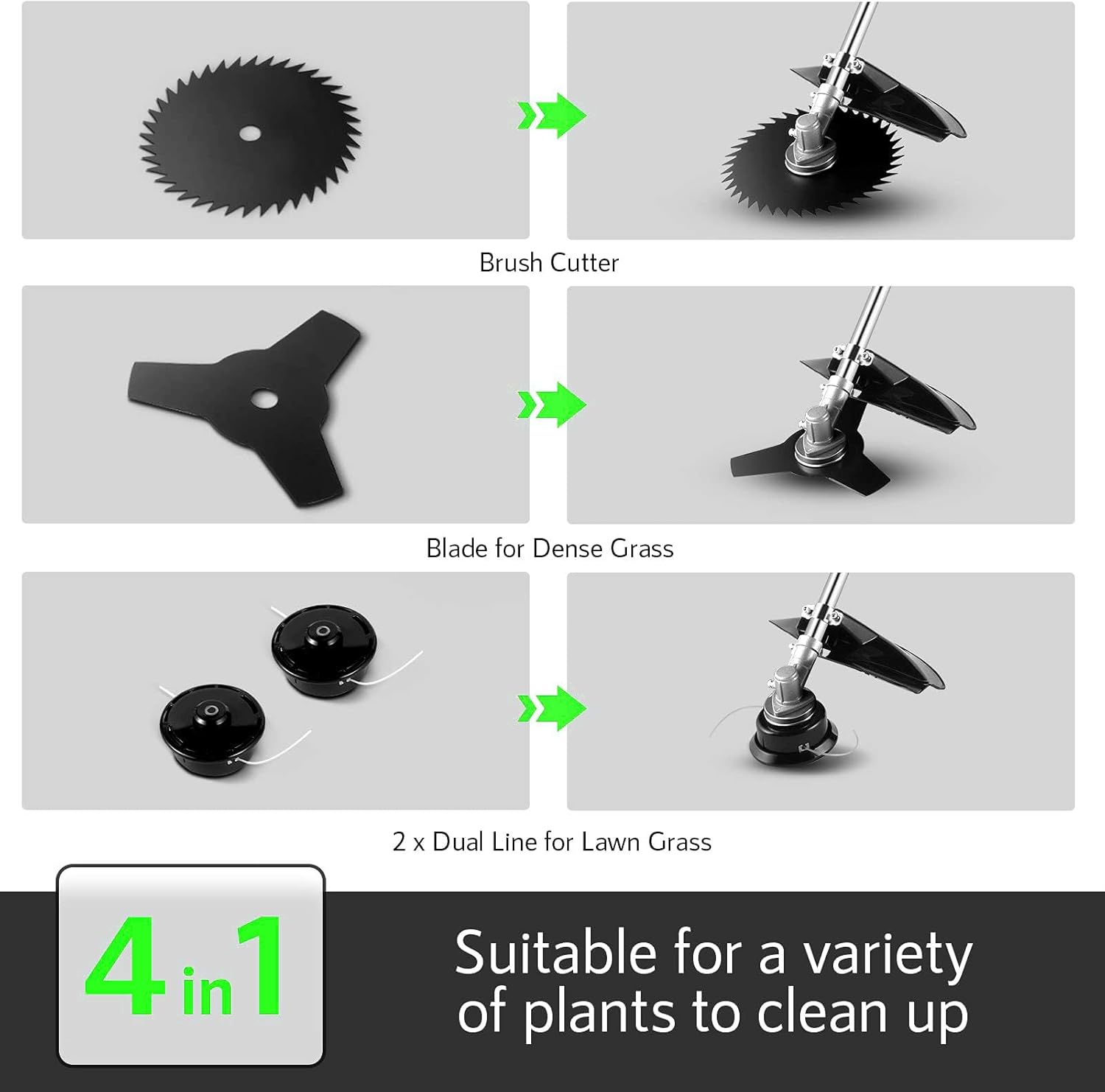 Brush Cutter

Blade for Dense Grass

2 x Dual Line for Lawn Grass

4 in 1

Suitable for a variety of plants to clean up