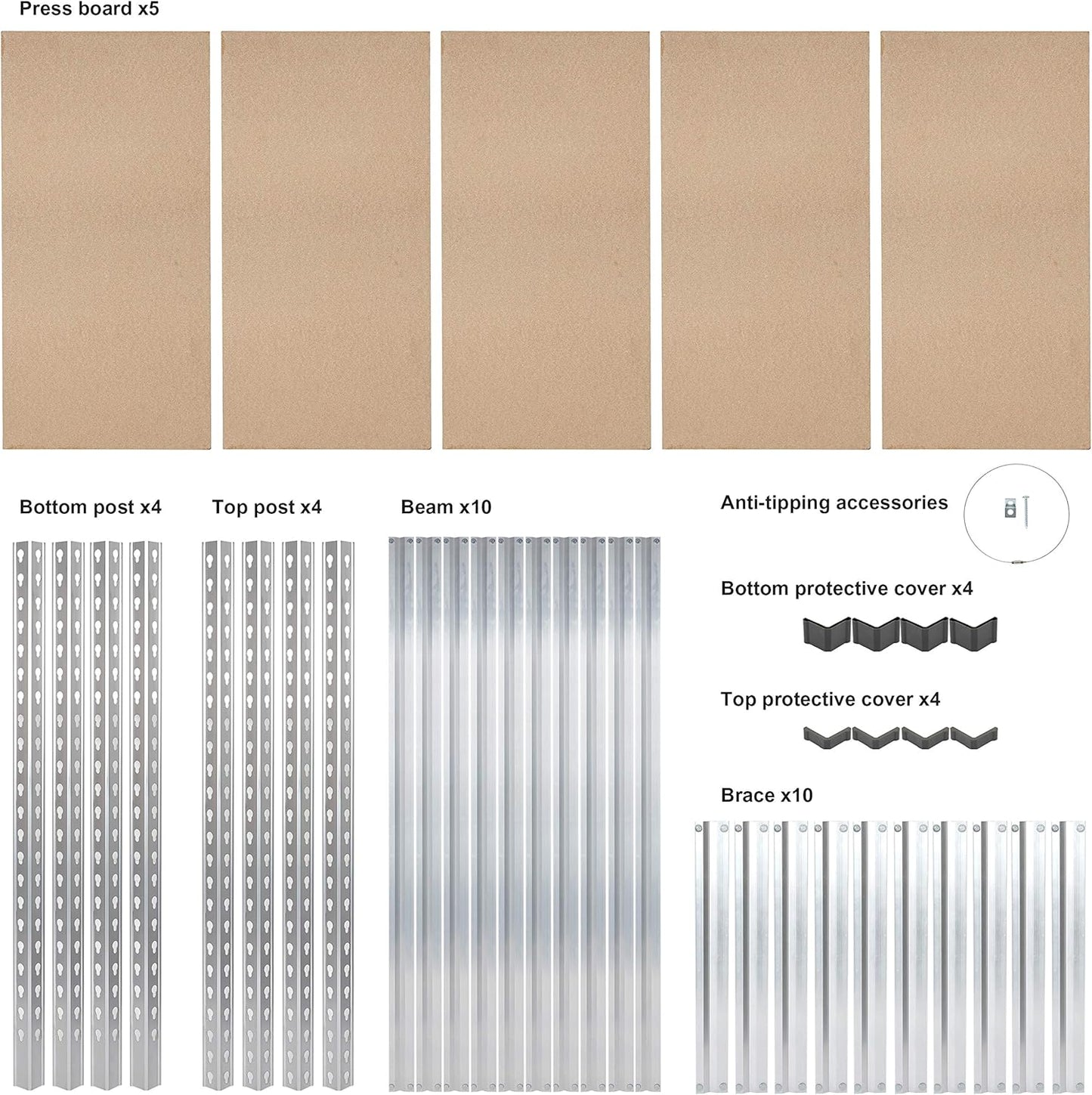 Press board x5

Bottom post x4

Top post x4

Beam x10

Anti-tipping accessories

Bottom protective cover x4

Top protective cover x4

Brace x10