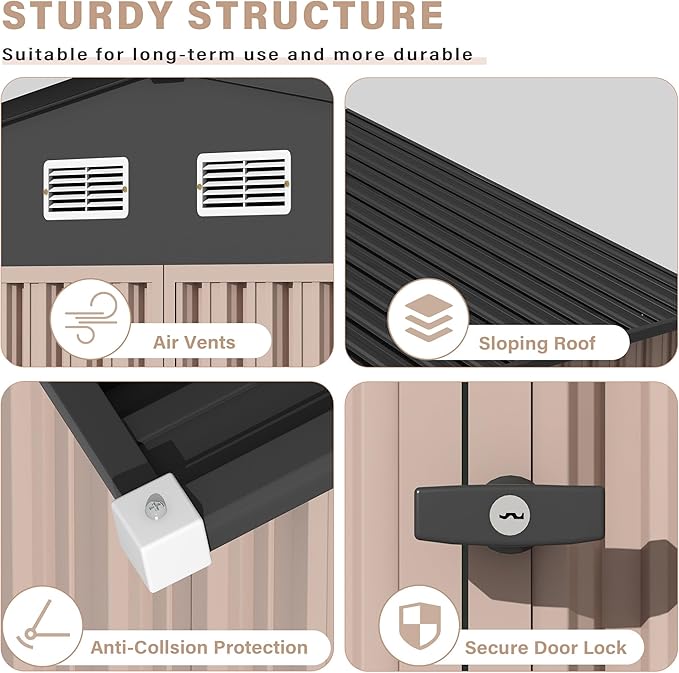 STURDY STRUCTURE

Suitable for long-term use and more durable

Air Vents

Sloping Roof

Anti-Collsion Protection

Secure Door Lock